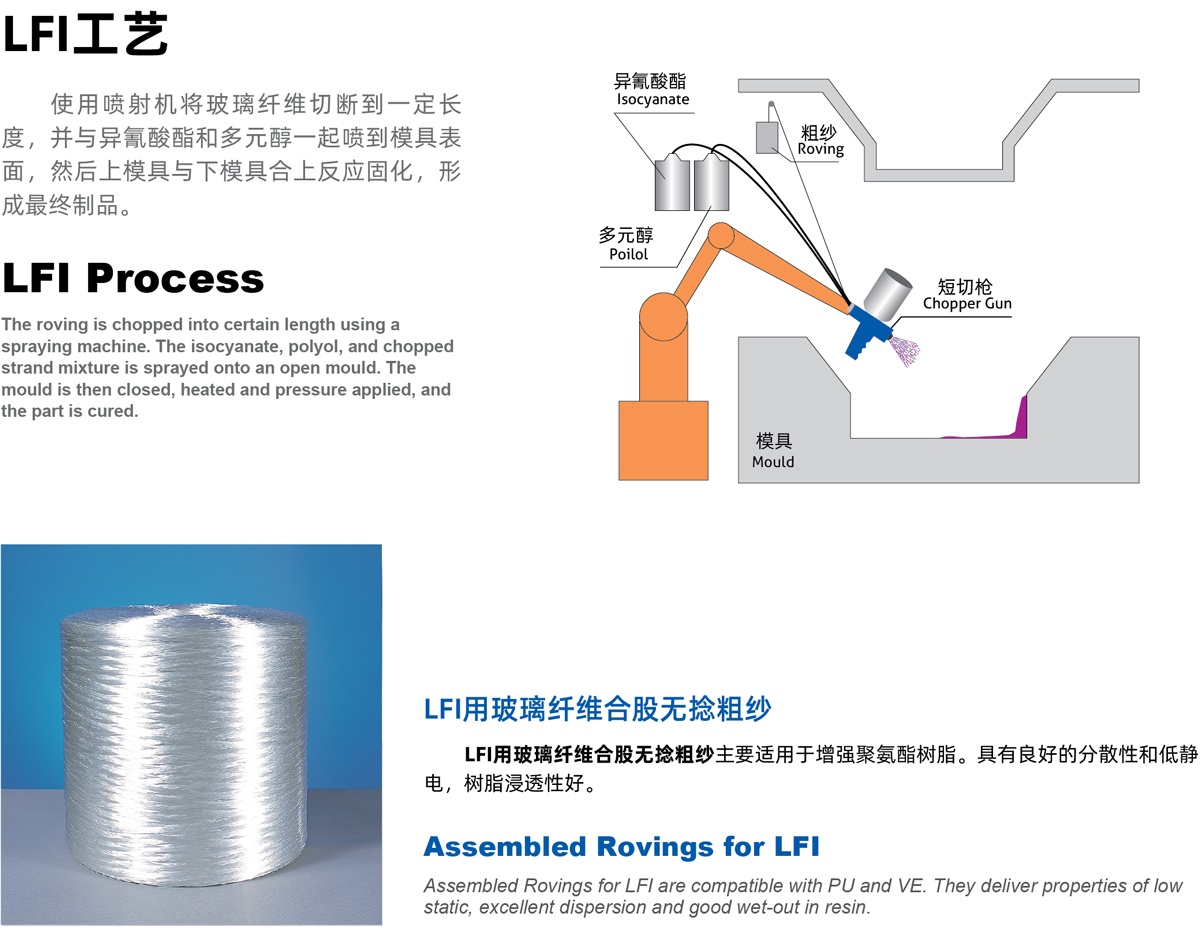 LFI工艺

使用喷射机将玻璃纤维切断到一定长度，并与异氰酸酯和多元醇一起喷到模具表面，然后上模具与下模具合上反应固化，形成最终制品。

LFI Process

The roving is chopped into certain length using a spraying machine. The isocyanate, polyol, and chopped strand mixture is sprayed onto an open mould. The mould is then closed, heated and pressure applied, and the part is cured.

异氰酸酯
Isocyanate

粗纱
Roving

多元醇
Poilol

短切枪
Chopper Gun

模具
Mould

LFI用玻璃纤维合股无捻粗纱

LFI用玻璃纤维合股无捻粗纱主要适用于增强聚氨酯树脂。具有良好的分散性和低静电，树脂浸透性好。

Assembled Rovings for LFI

Assembled Rovings for LFI are compatible with PU and VE. They deliver properties of low static, excellent dispersion and good wet-out in resin.